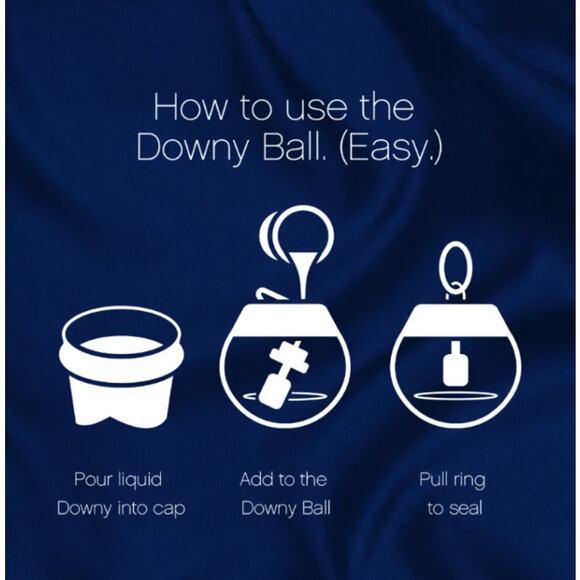 How to use the Downy Ball. (Easy.)

Pour liquid Downy into cap

Add to the Downy Ball

Pull ring to seal